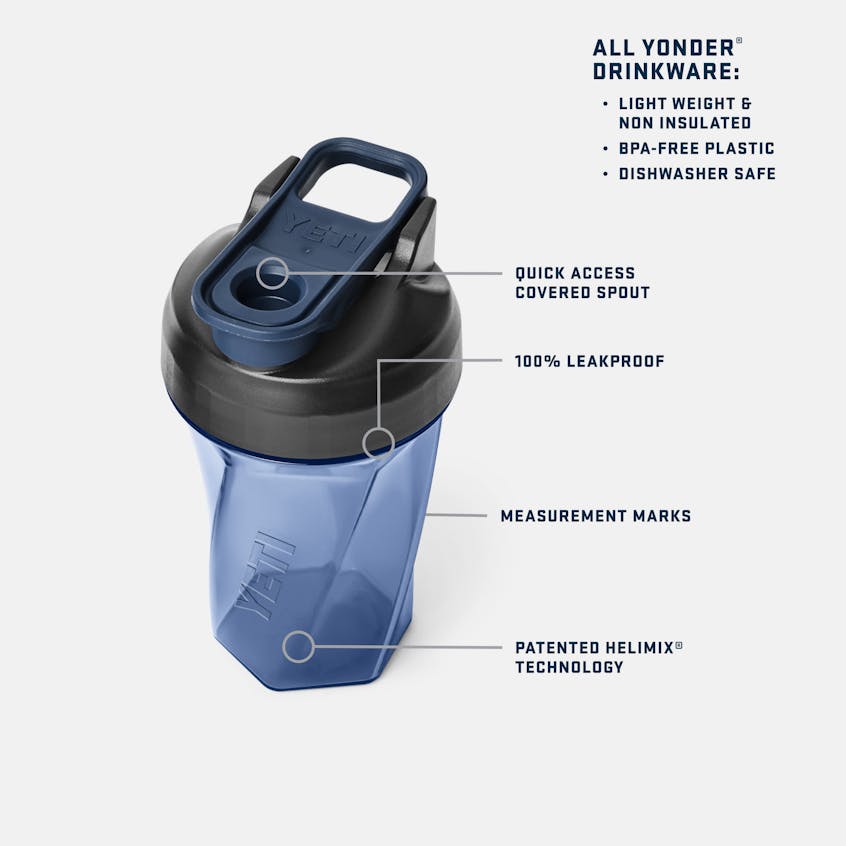 ALL YONDER® DRINKWARE:

• LIGHT WEIGHT & NON INSULATED
• BPA-FREE PLASTIC
• DISHWASHER SAFE

YETI

QUICK ACCESS COVERED SPOUT

100% LEAKPROOF

MEASUREMENT MARKS

YETI

PATENTED HELIMIX® TECHNOLOGY